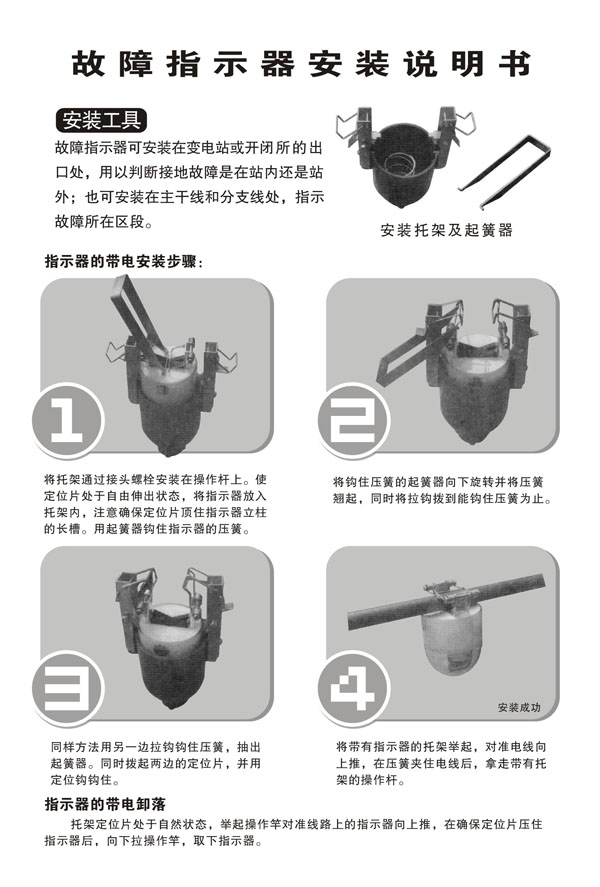 故障指示器安装说明书

安装工具

故障指示器可安装在变电站或开闭所的出口处，用以判断接地故障是在站内还是站外；也可安装在主干线和分支线处，指示故障所在区段。

安装托架及起簧器

指示器的带电安装步骤：

1

将托架通过接头螺栓安装在操作杆上。使定位片处于自由伸出状态，将指示器放入托架内，注意确保定位片顶住指示器立柱的长槽。用起簧器钩住指示器的压簧。

2

将钩住压簧的起簧器向下旋转并将压簧翘起，同时将拉钩拨到能钩住压簧为止。

3

同样方法用另一边拉钩钩住压簧，抽出起簧器。同时拨起两边的定位片，并用定位钩钩住。

4

安装成功

将带有指示器的托架举起，对准电线向上推，在压簧夹住电线后，拿走带有托架的操作杆。

指示器的带电卸落

托架定位片处于自然状态，举起操作竿对准线路上的指示器向上推，在确保定位片压住指示器后，向下拉操作竿，取下指示器。